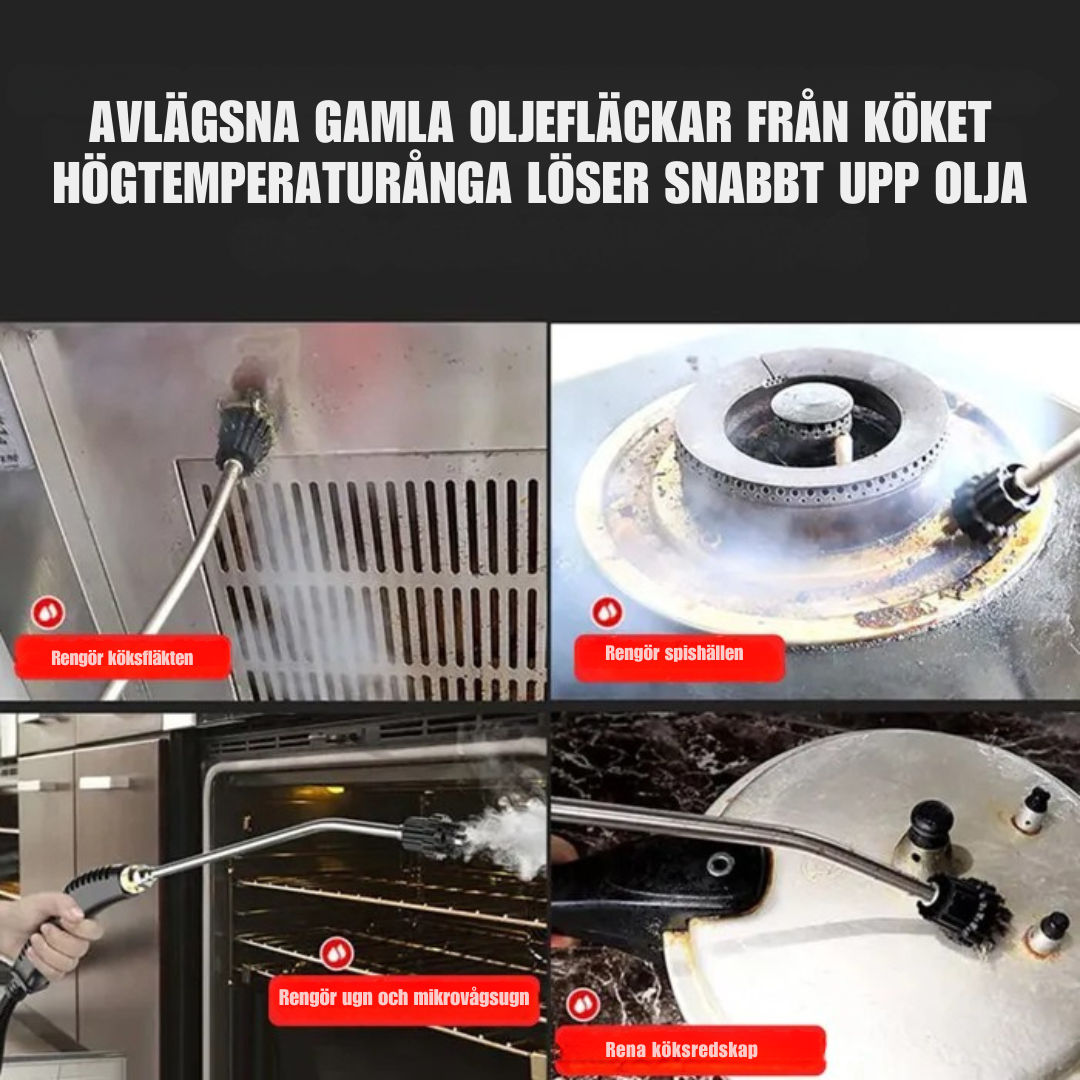 AVLÄGSNA GAMLA OLJEFLÄCKAR FRÅN KÖKET
HÖGTEMPERATURÅNGA LÖSER SNABBT UPP OLJA

Rengör köksfläkten

Rengör spishällen

Rengör ugn och mikrovågsugn

Rena köksredskap